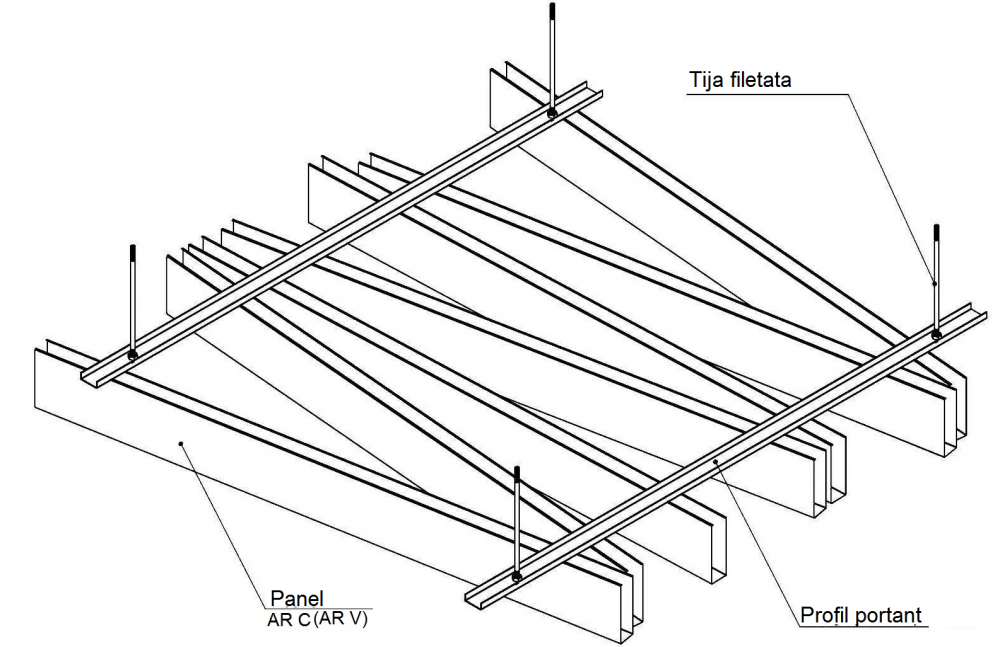 Tija filetata

Panel
AR C (AR V)

Profil portant